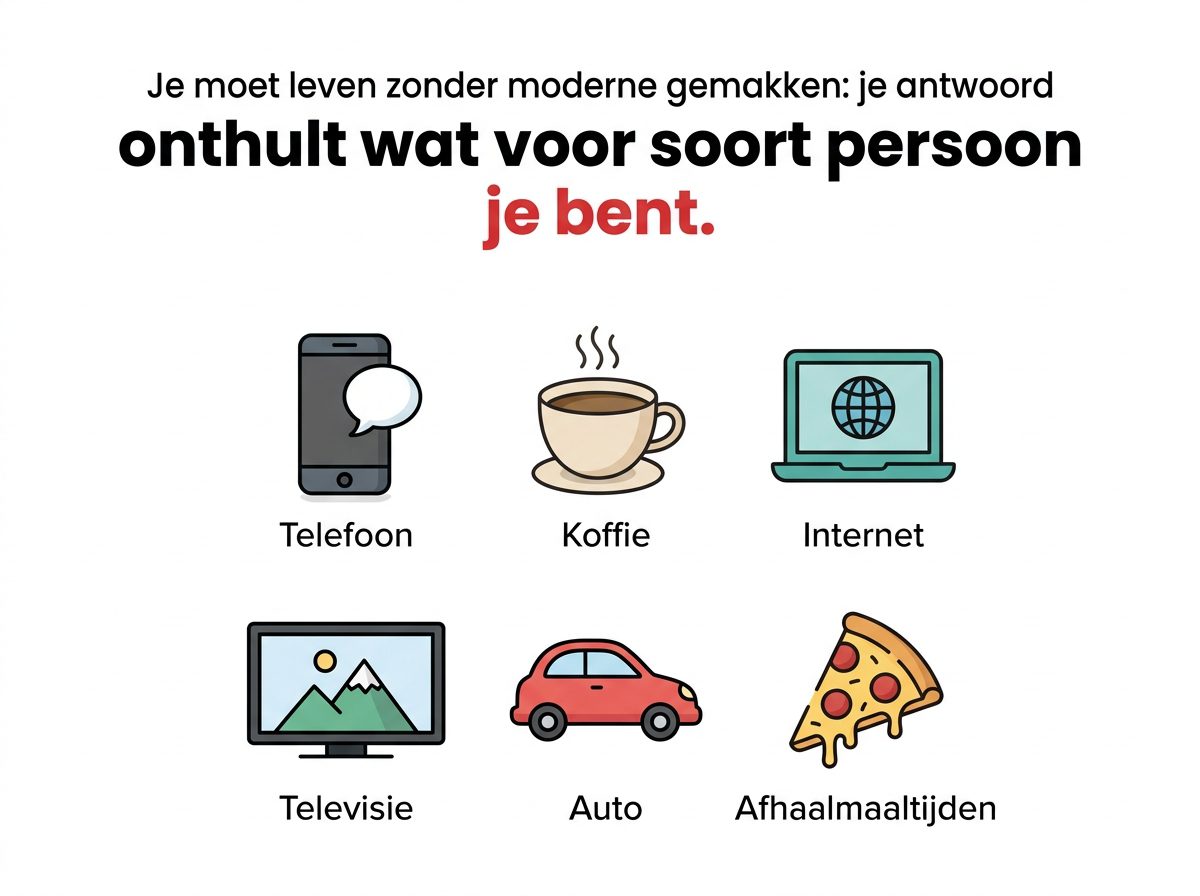 Je moet leven zonder moderne gemakken: je antwoord onthult wat voor soort persoon je bent.

Telefoon

Koffie

Internet

Televisie

Auto

Afhaalmaaltijden