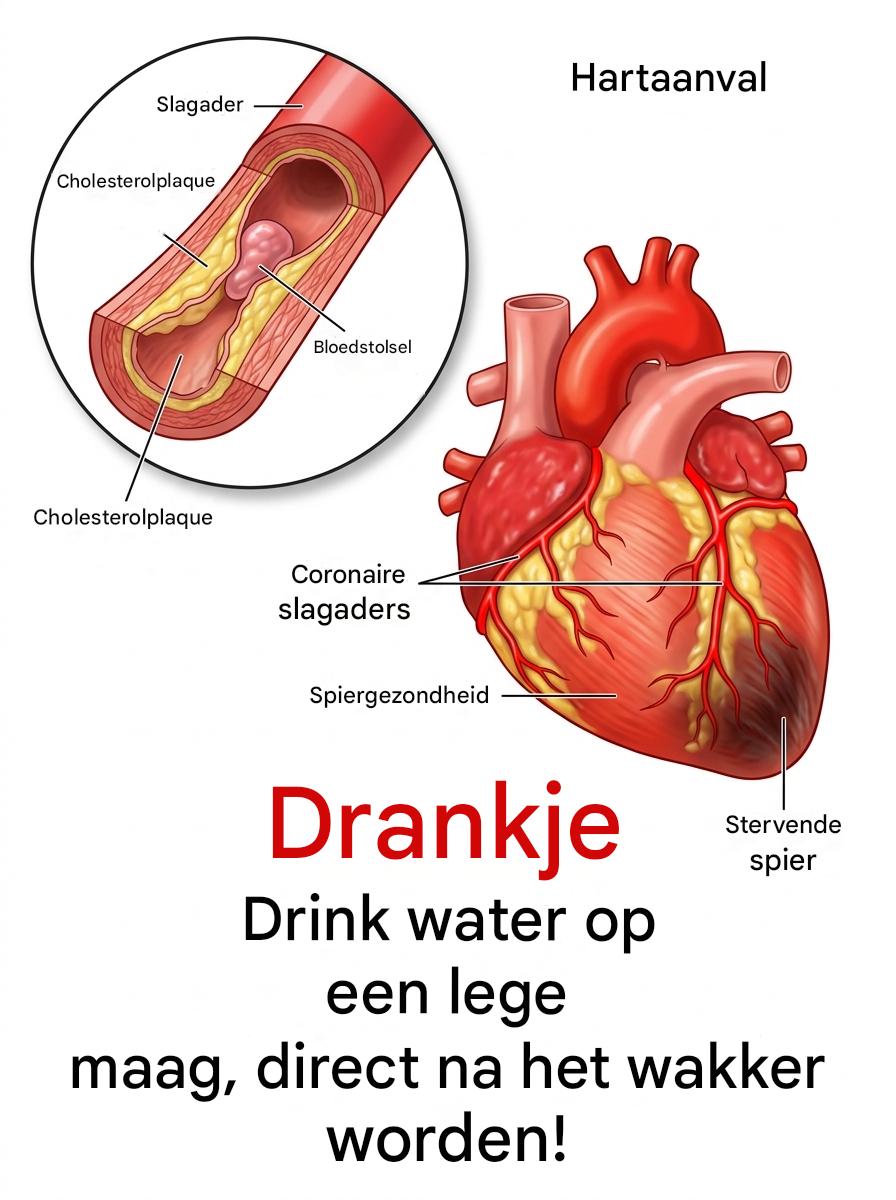 Hartaanval

Slagader

Cholesterolplaque

Bloedstolsel

Cholesterolplaque

Coronaire slagaders

Spiergezondheid

Stervende spier

Drankje

Drink water op een lege maag, direct na het wakker worden!